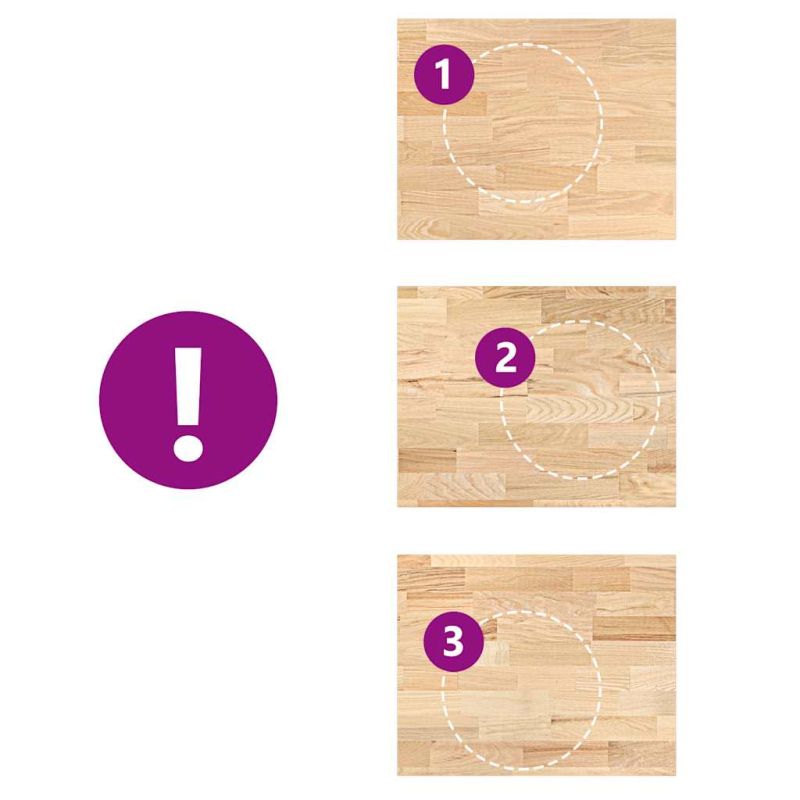 !

1

2

3