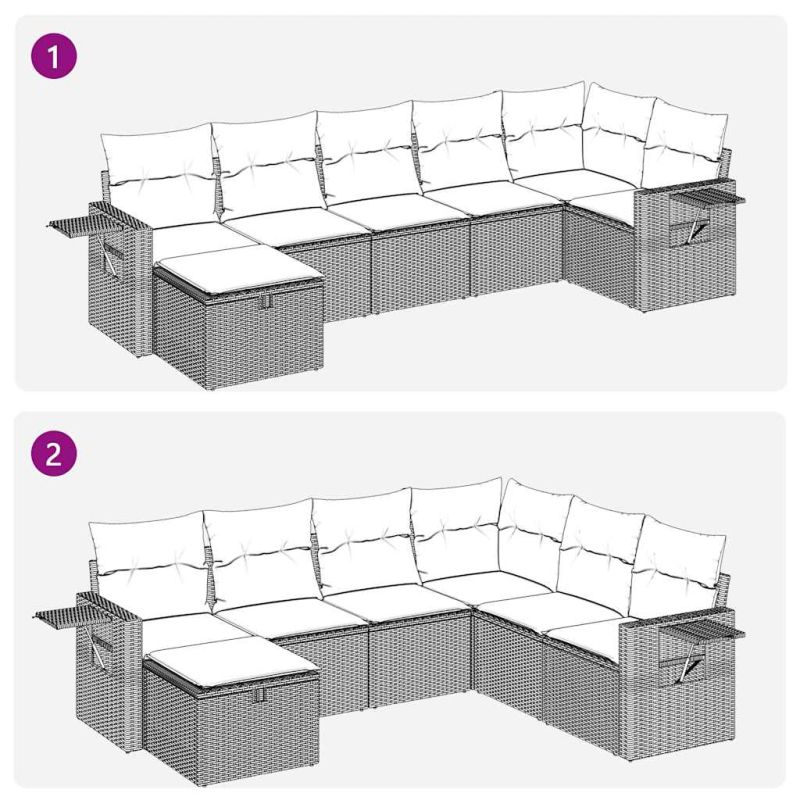 1

2