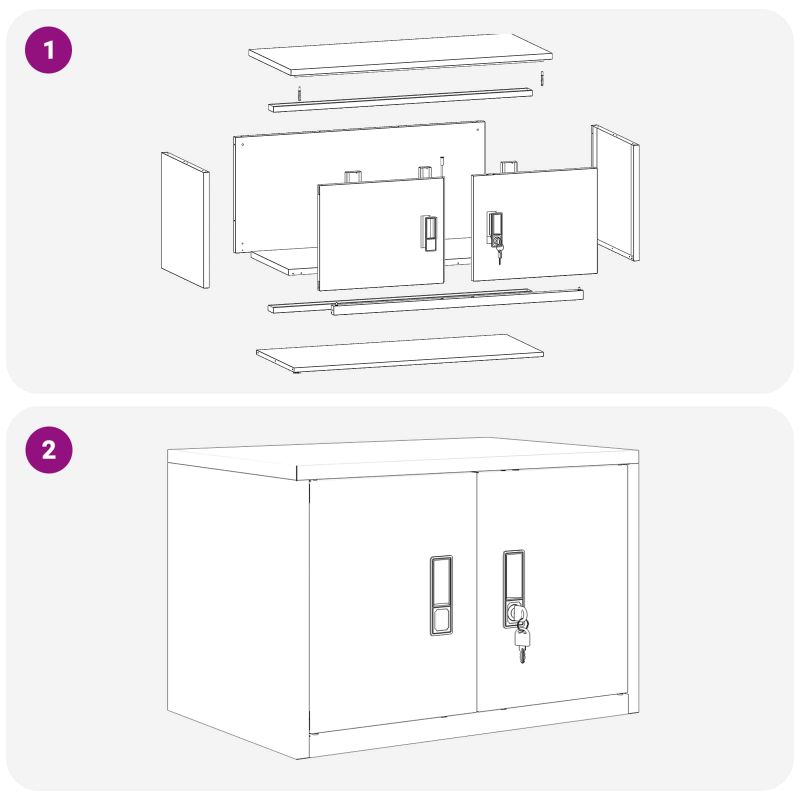 1

2