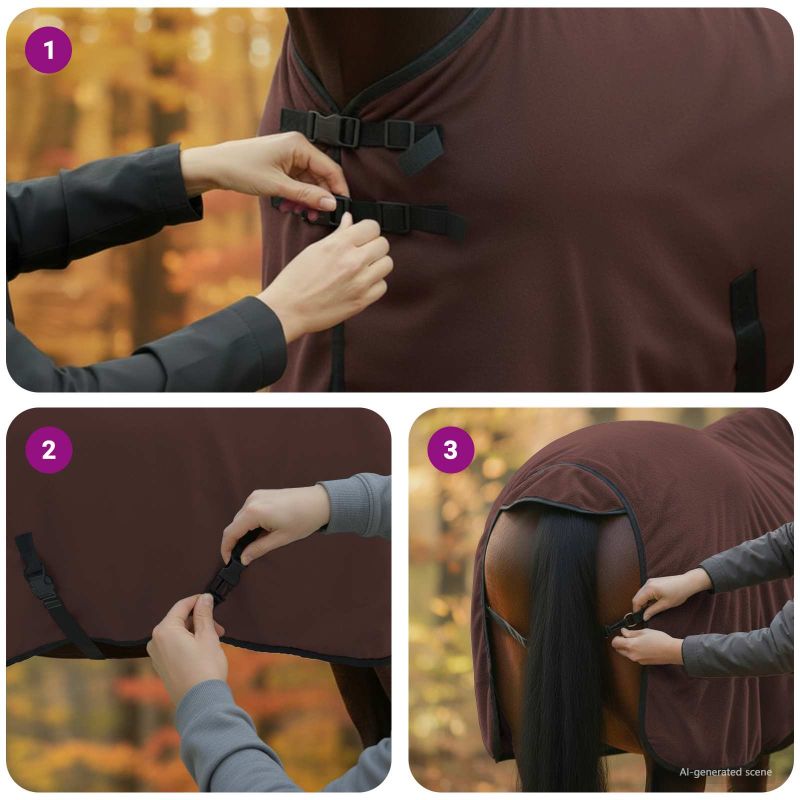 1

2

3

AI-generated scene