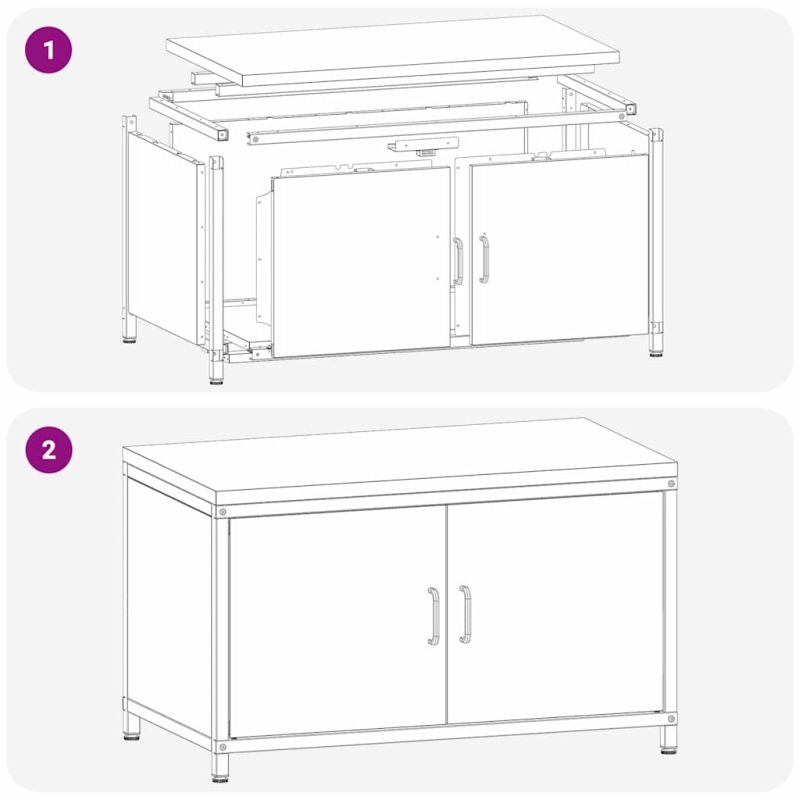 1

2