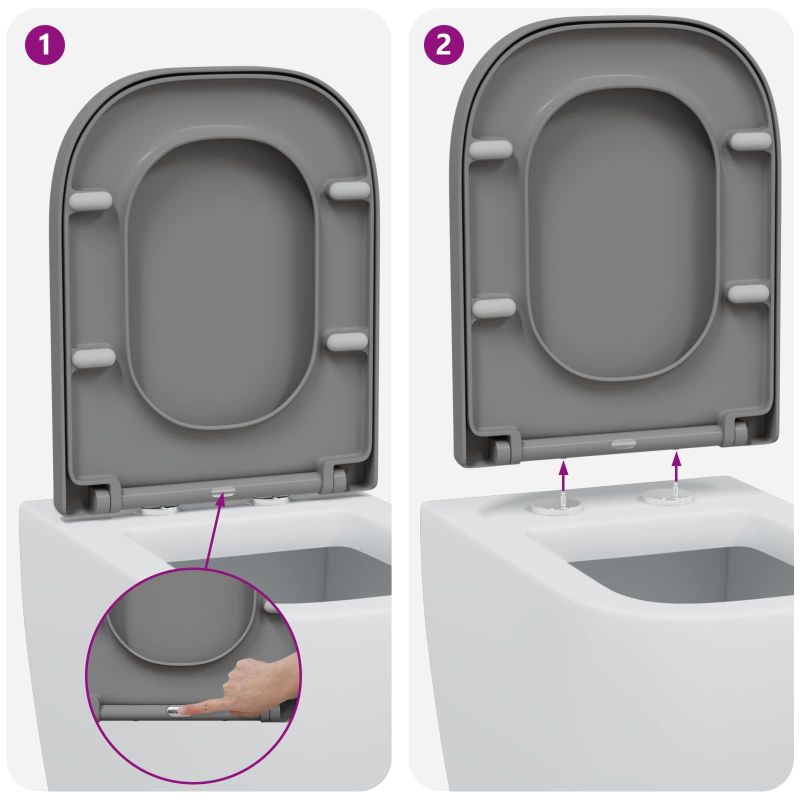 1

2