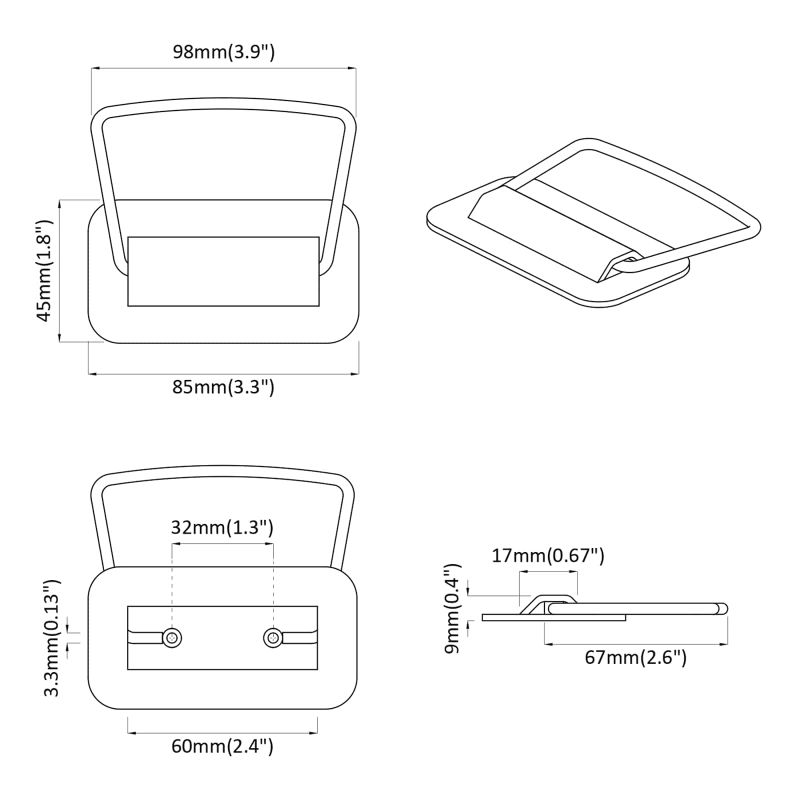 98mm(3.9")

45mm(1.8")

85mm(3.3")

32mm(1.3")

3.3mm(0.13")

60mm(2.4")

17mm(0.67")

9mm(0.4")

67mm(2.6")