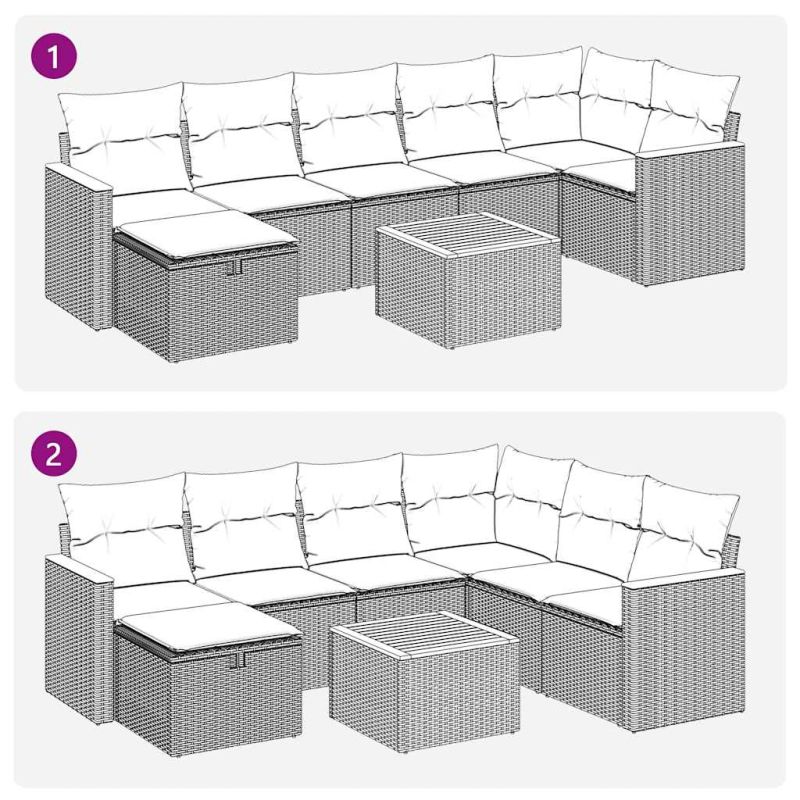 1

2