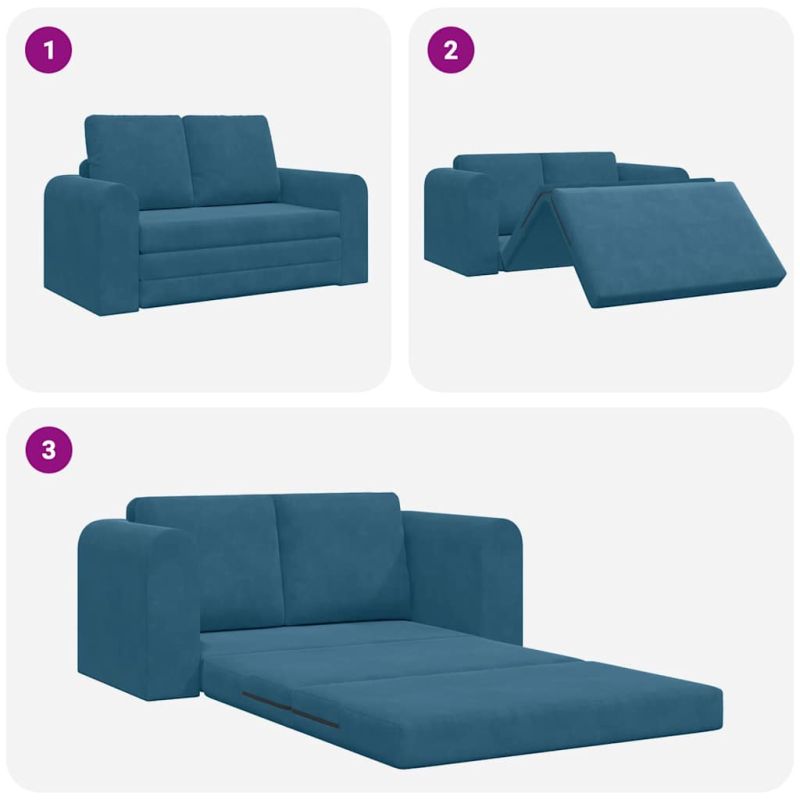 1

2

3