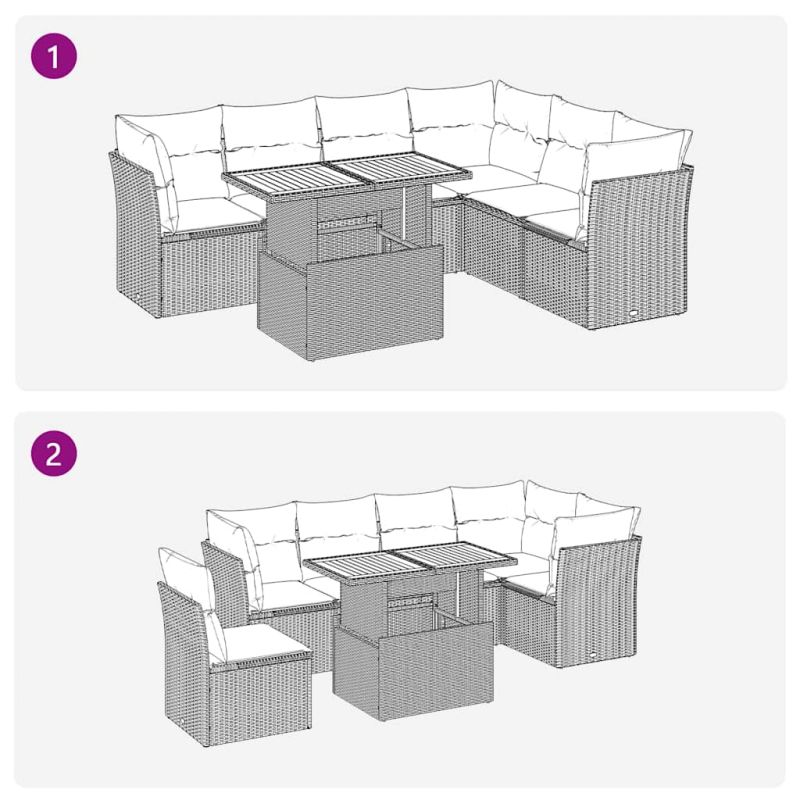 1

2