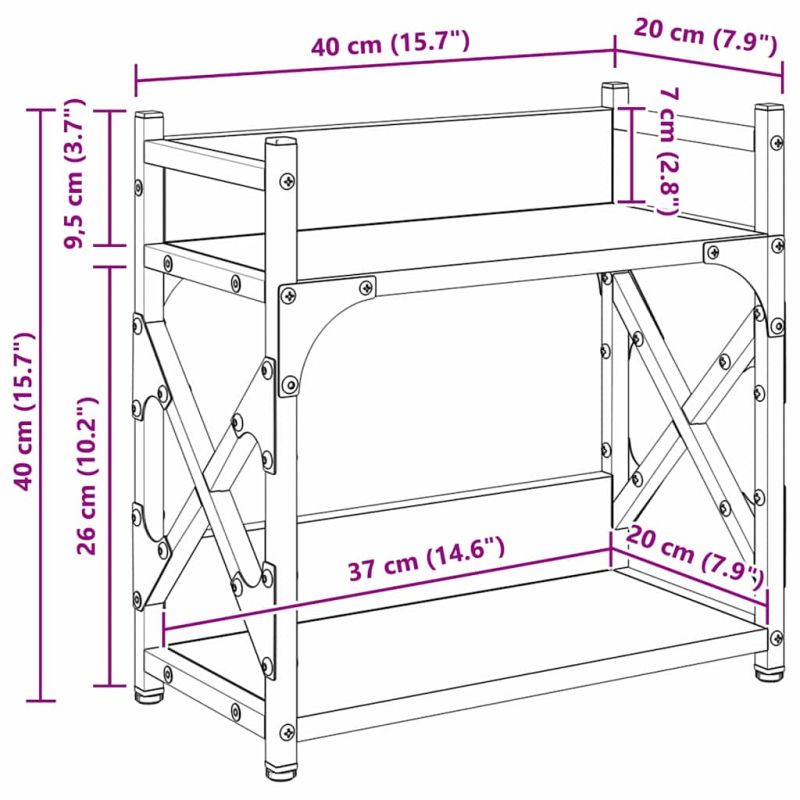 40 cm (15.7")
20 cm (7.9")
7 cm (2.8")
9,5 cm (3.7")
40 cm (15.7")
26 cm (10.2")
37 cm (14.6")
20 cm (7.9")