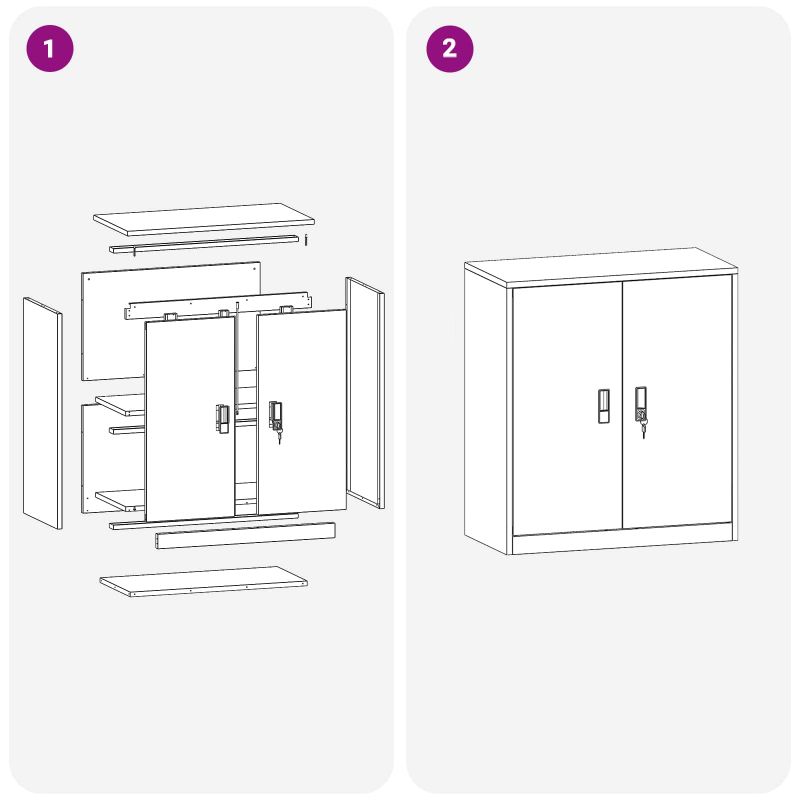 1

2