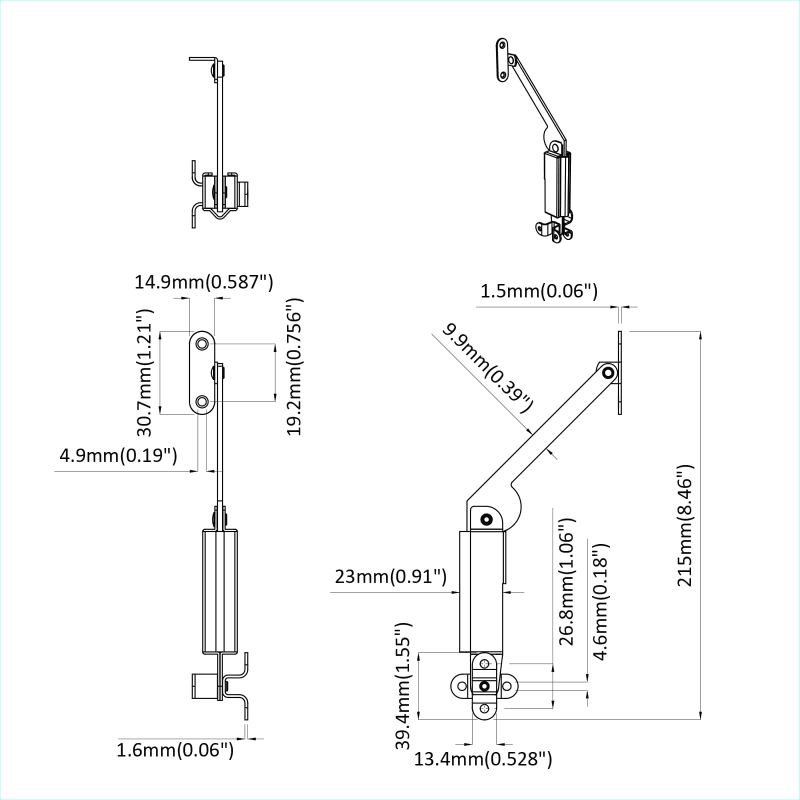 14.9mm(0.587")
30.7mm(1.21")
19.2mm(0.756")
4.9mm(0.19")
1.6mm(0.06")
1.5mm(0.06")
9.9mm(0.39")
215mm(8.46")
23mm(0.91")
26.8mm(1.06")
4.6mm(0.18")
39.4mm(1.55")
13.4mm(0.528")