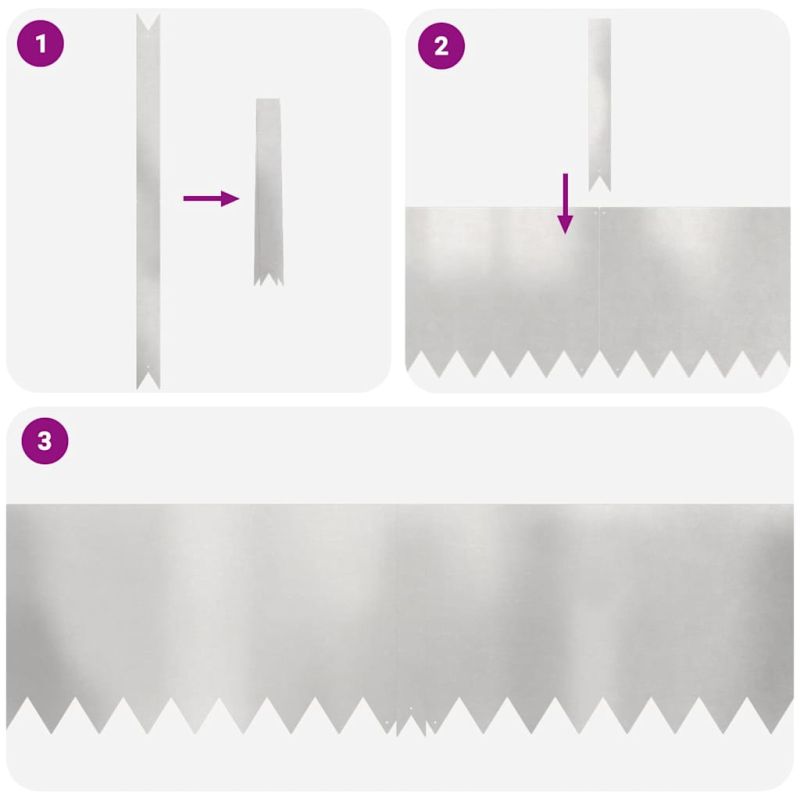 1

2

3