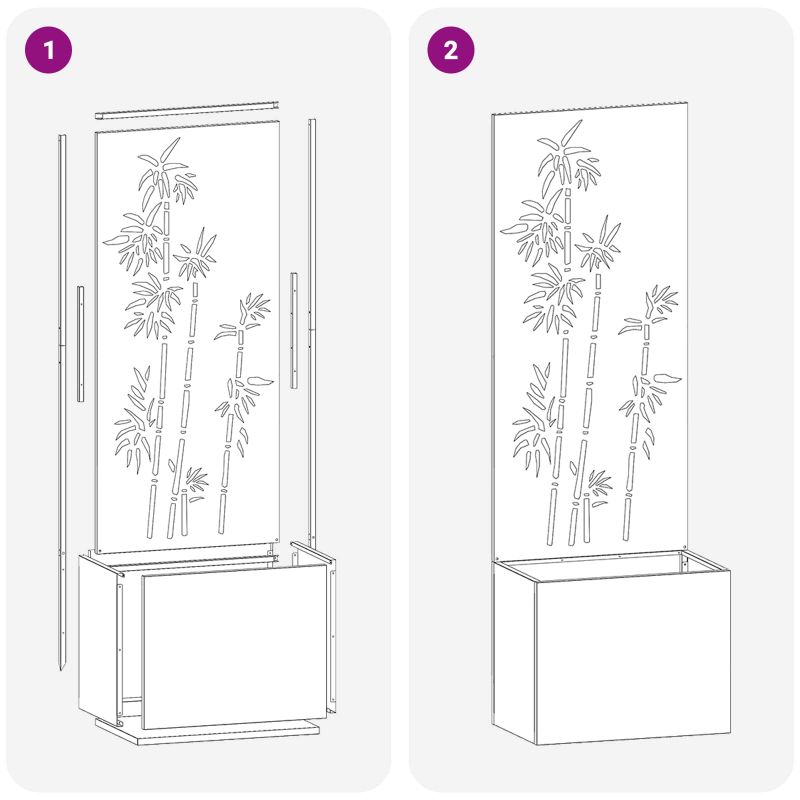 1

2