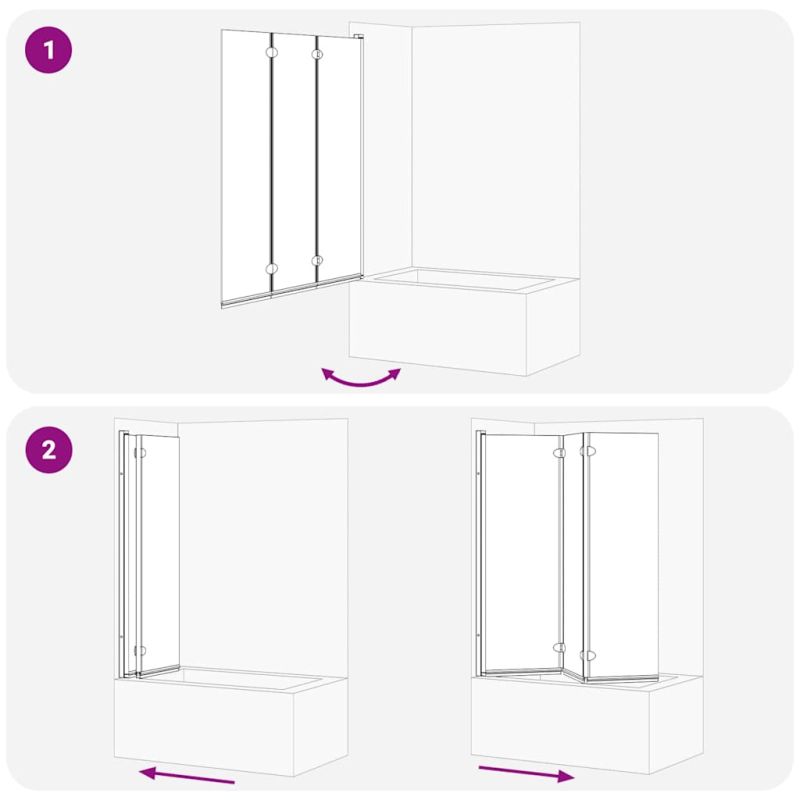 1

2