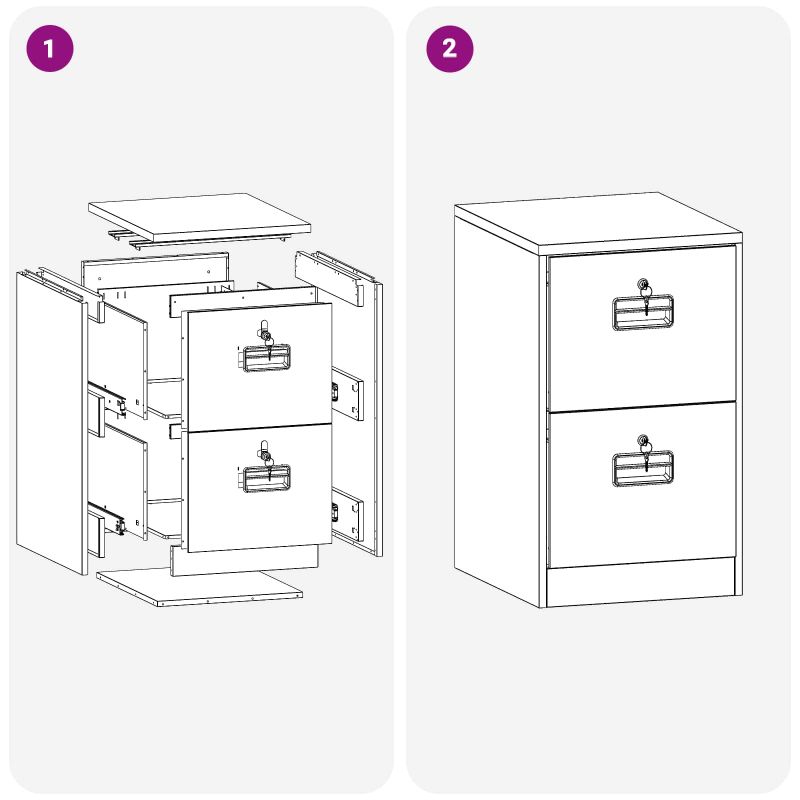 1

2