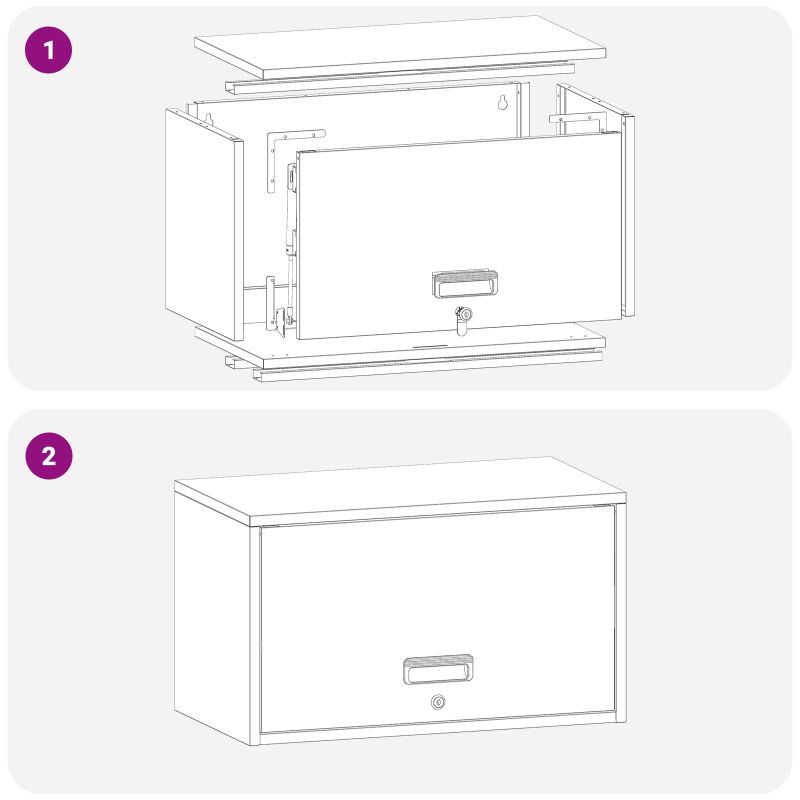 1

2