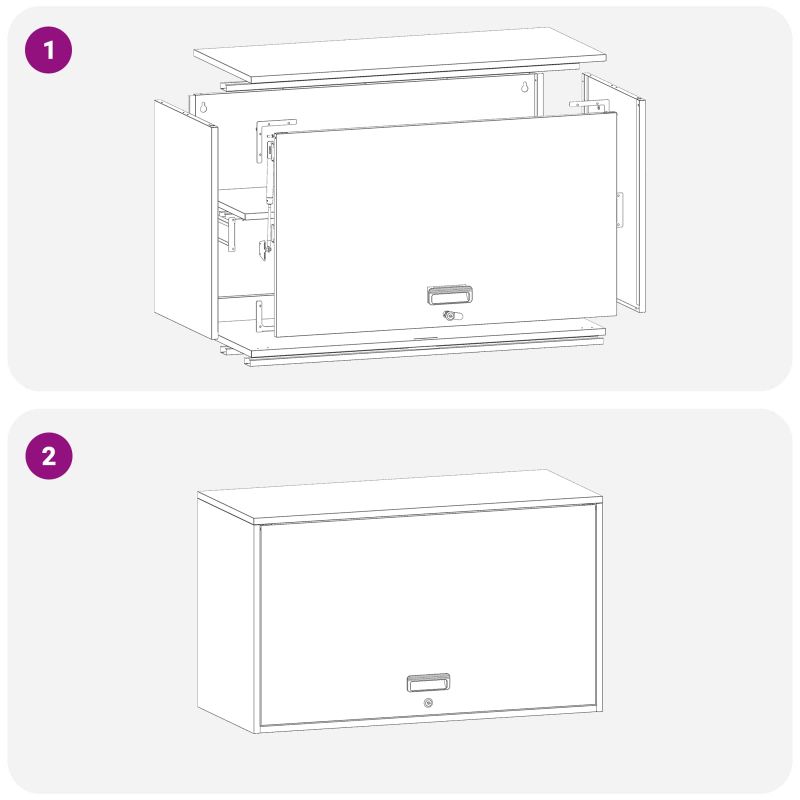 1

2