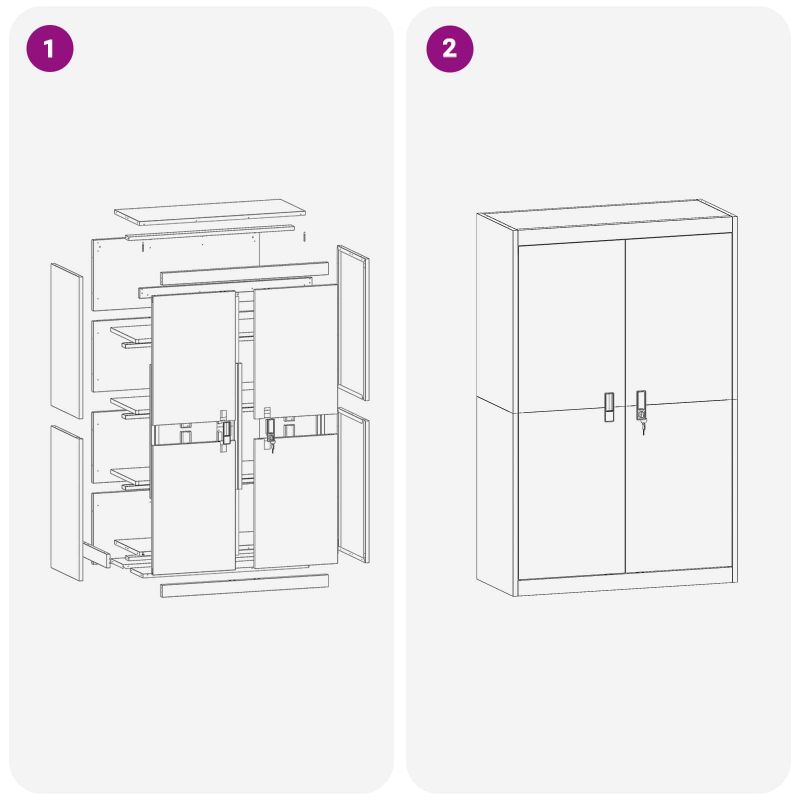 1

2