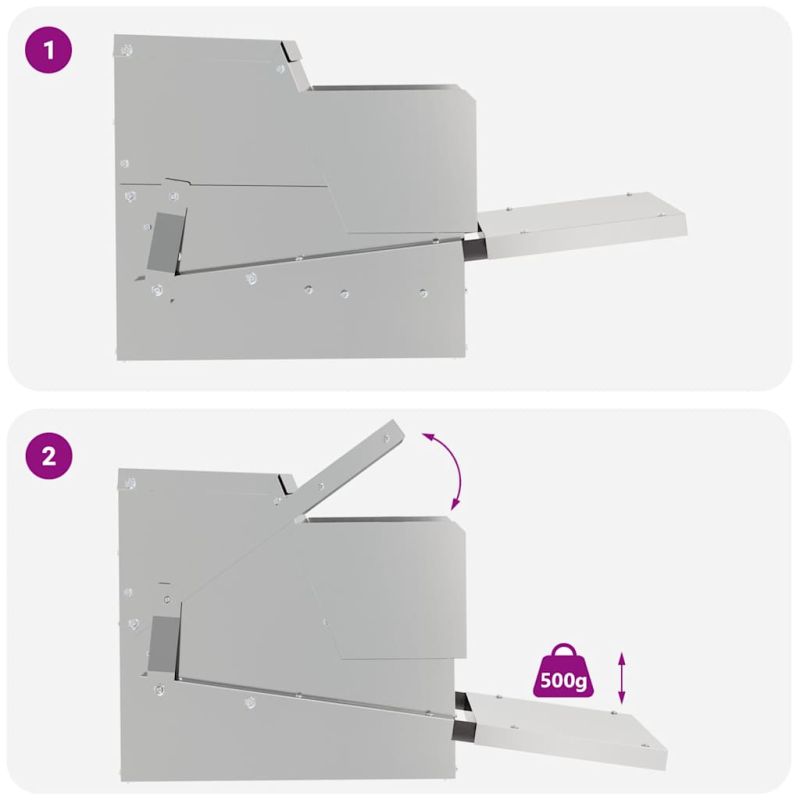 1

2

500g