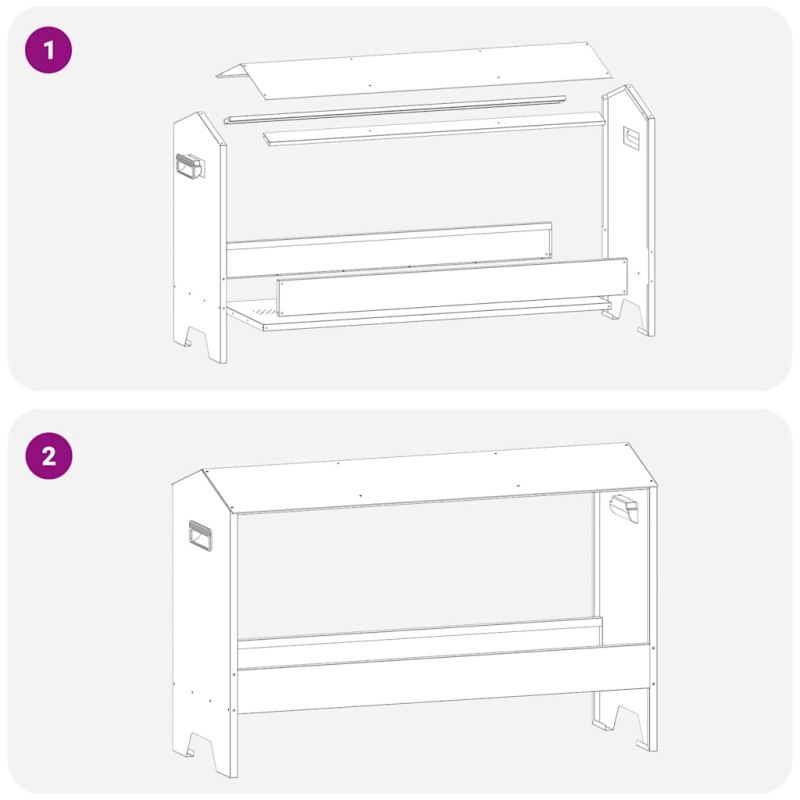 1

2