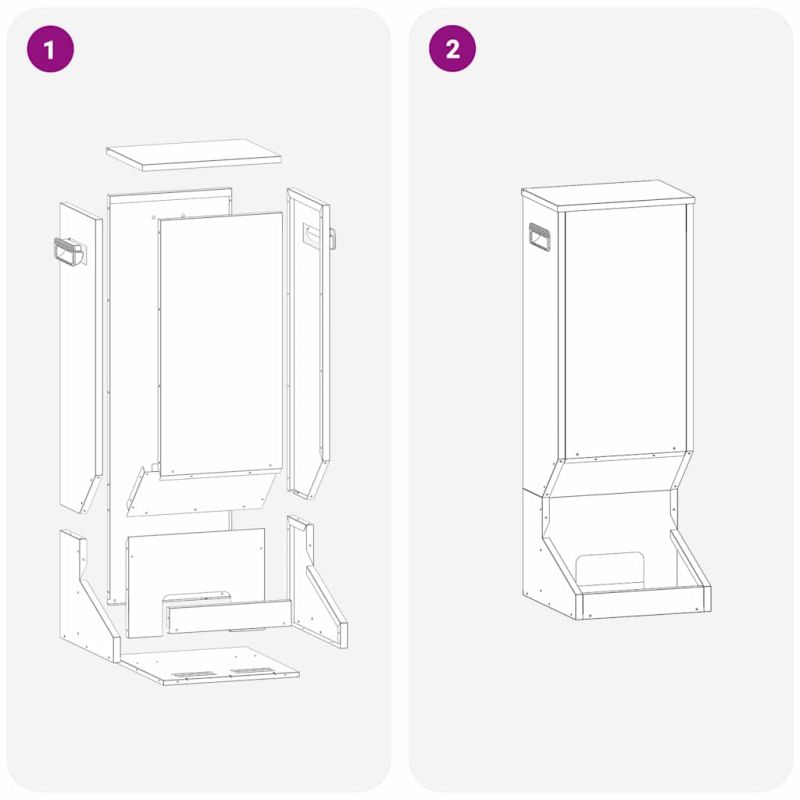 1

2