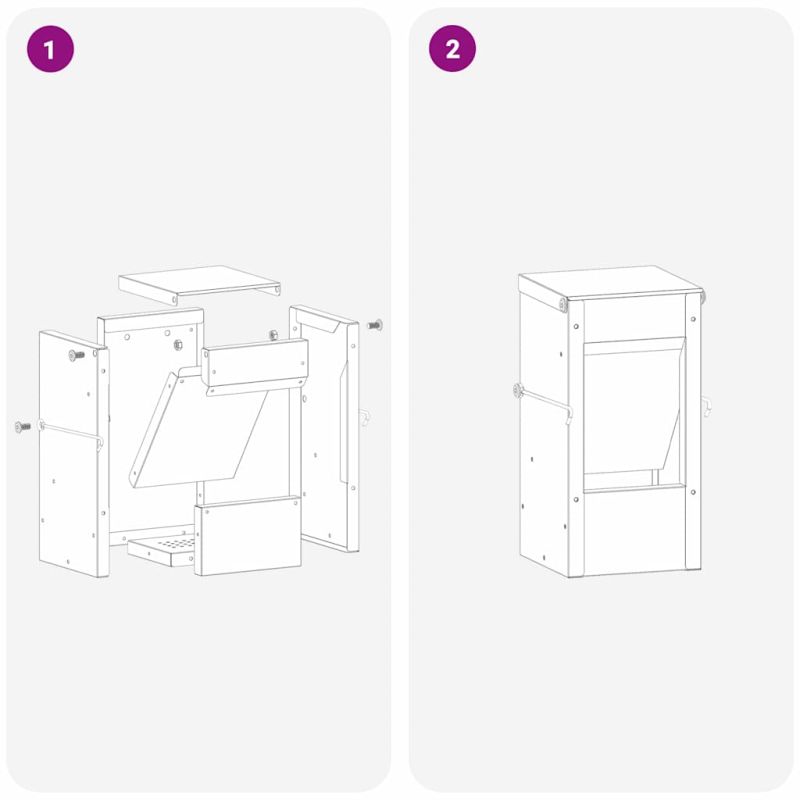 1

2