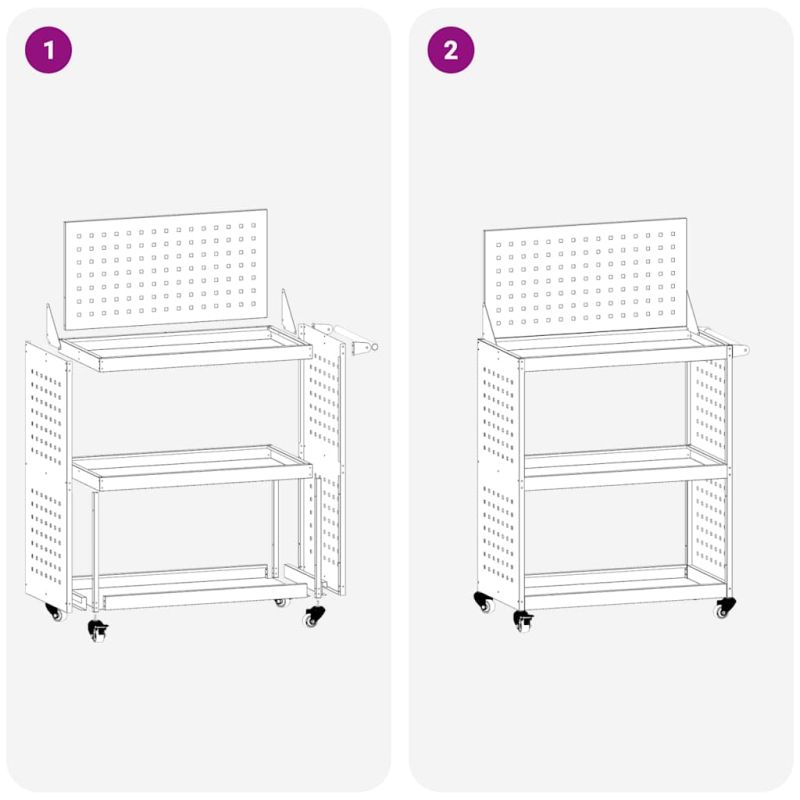 1

2