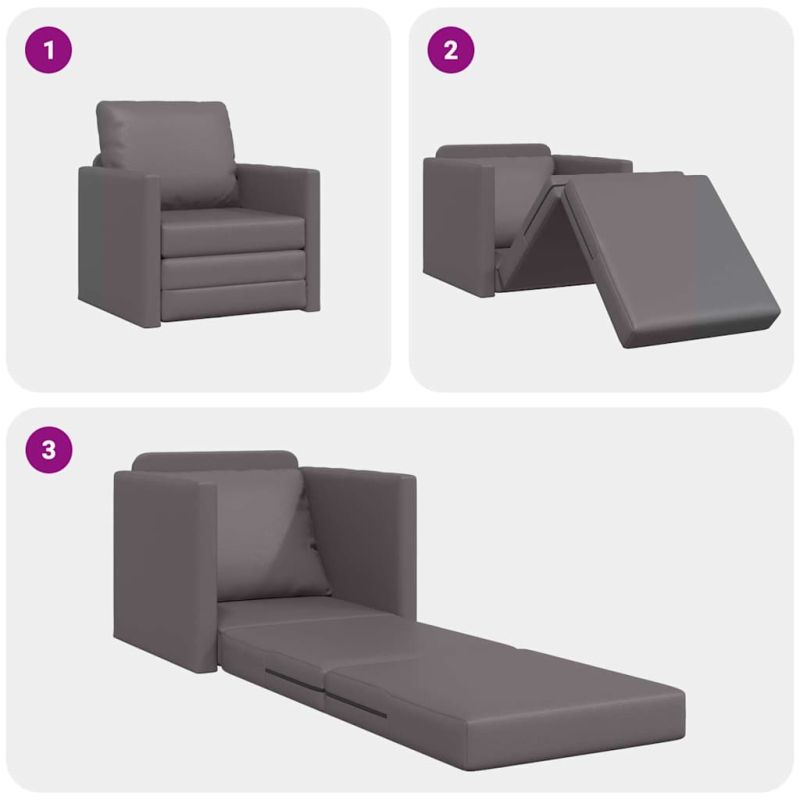 1

2

3