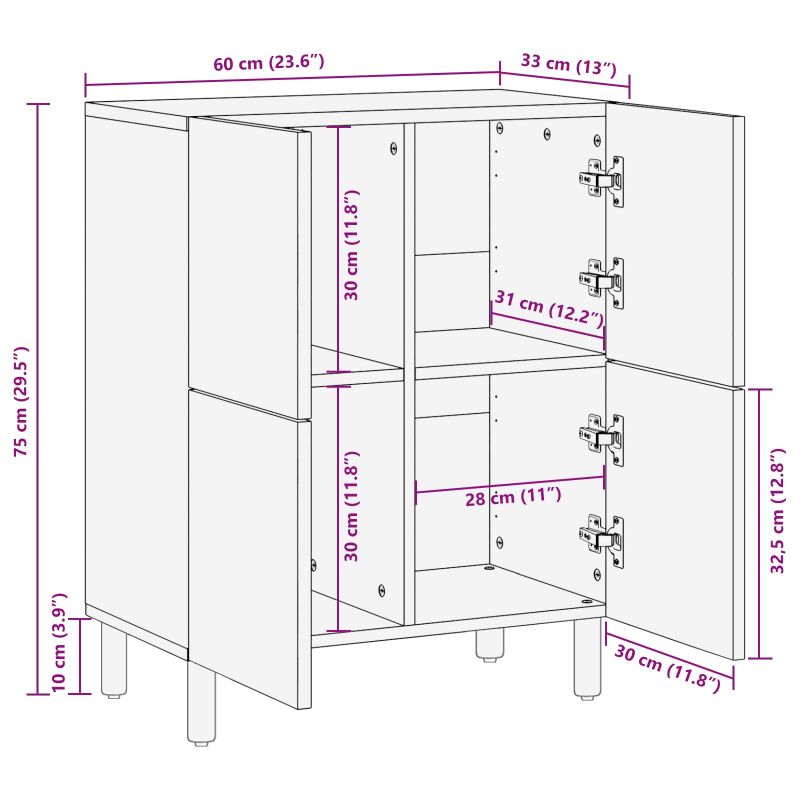 60 cm (23.6″)
33 cm (13″)
75 cm (29.5″)
30 cm (11.8″)
31 cm (12.2″)
30 cm (11.8″)
28 cm (11″)
32,5 cm (12.8″)
10 cm (3.9″)
30 cm (11.8″)