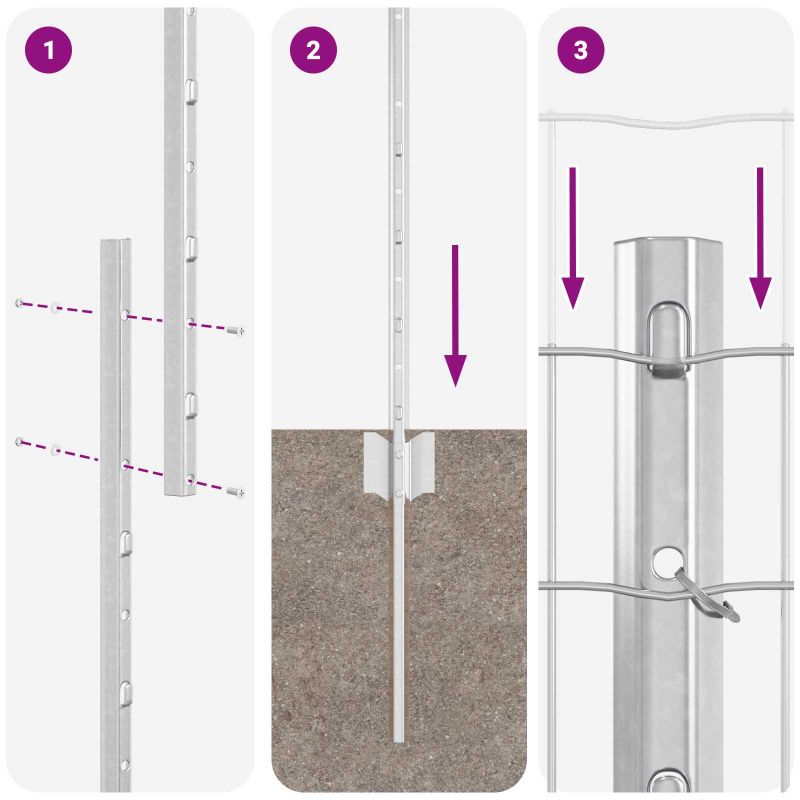 1

2

3