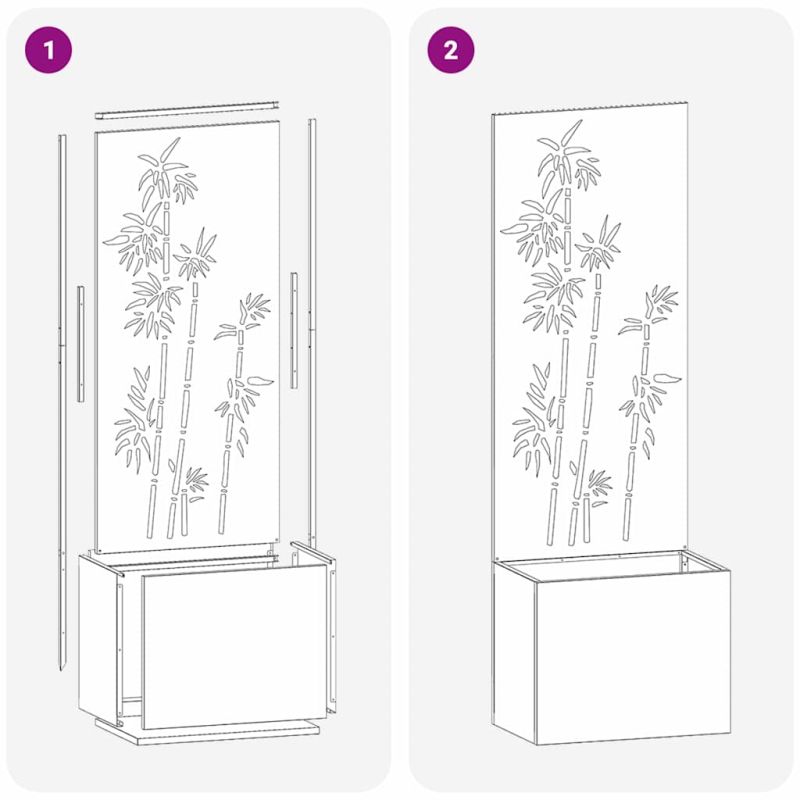 1

2