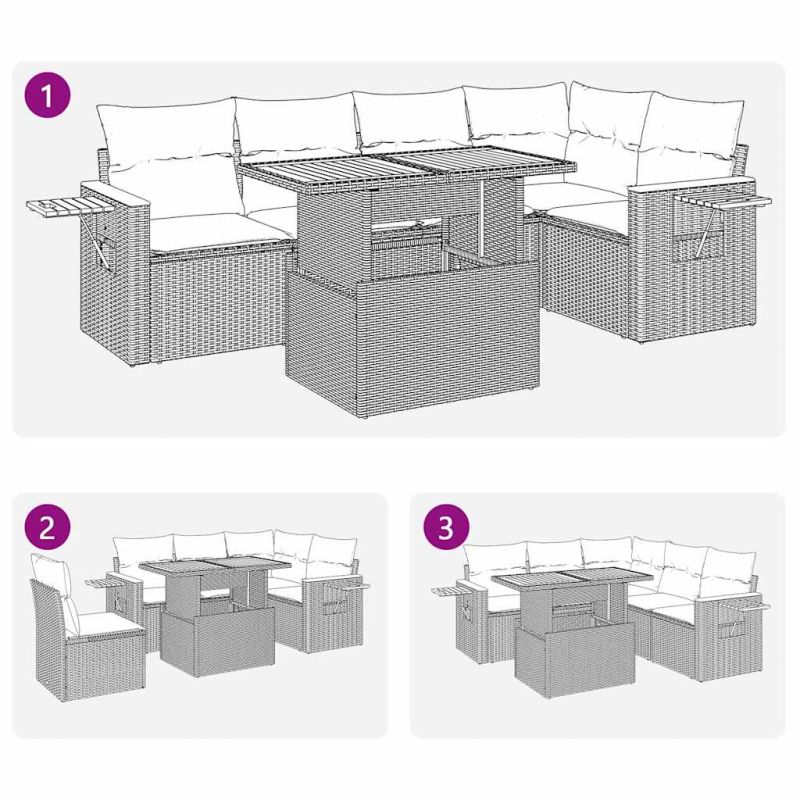 1

2

3