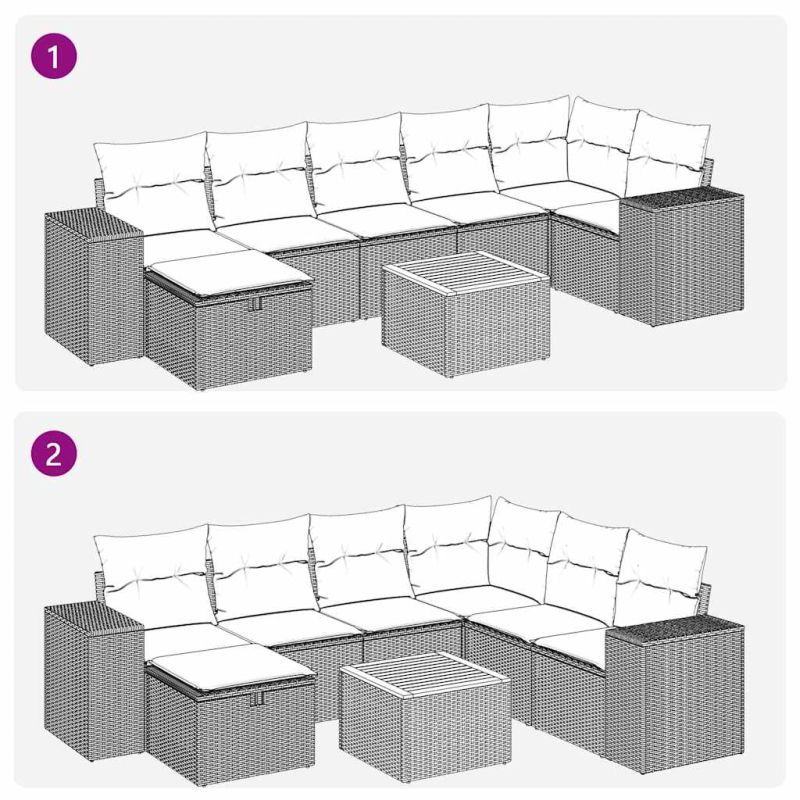 1

2