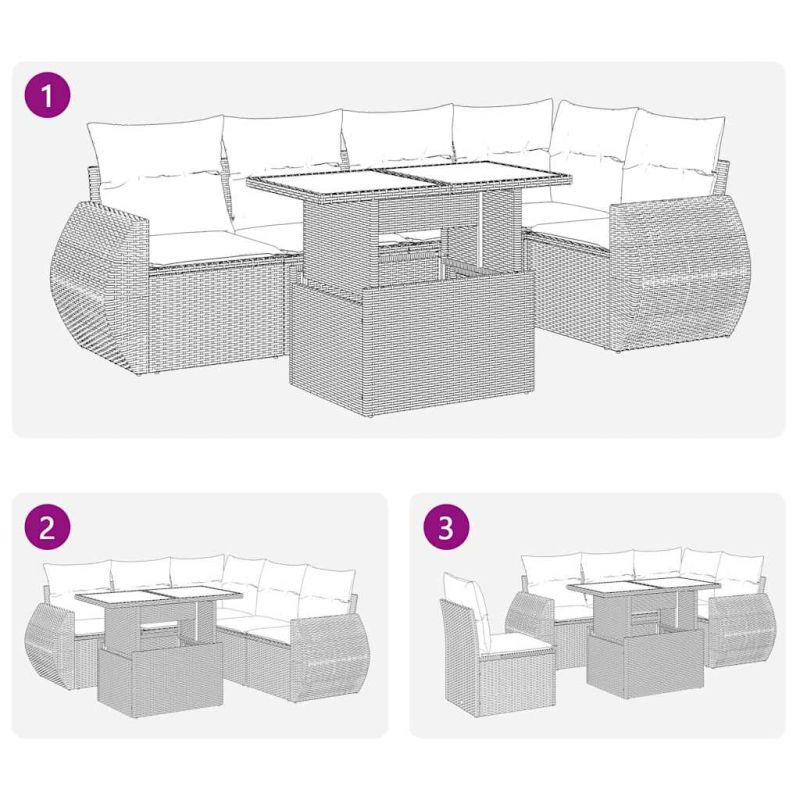 1

2

3