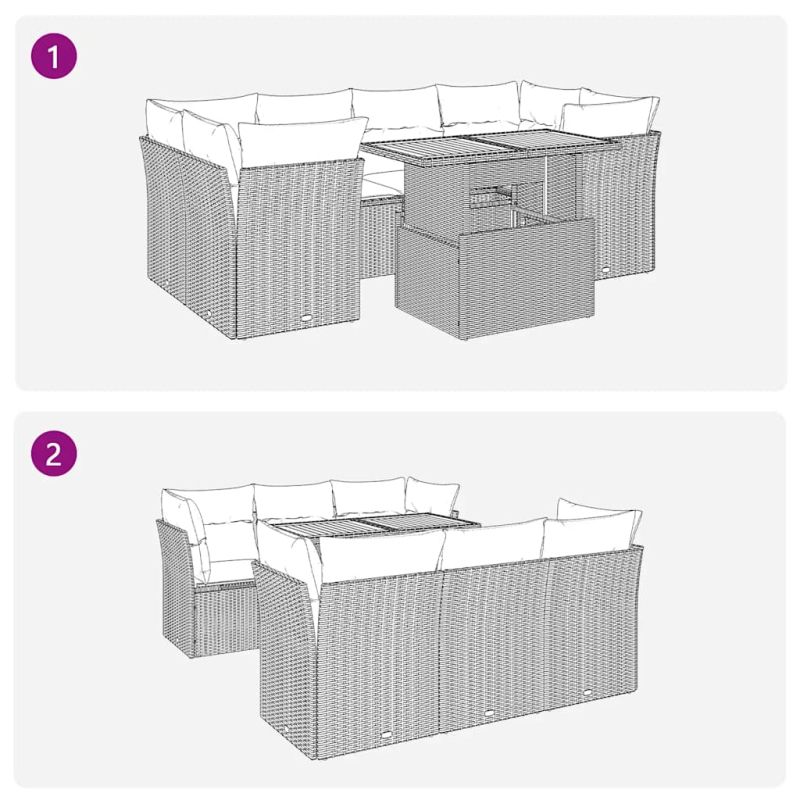 1

2