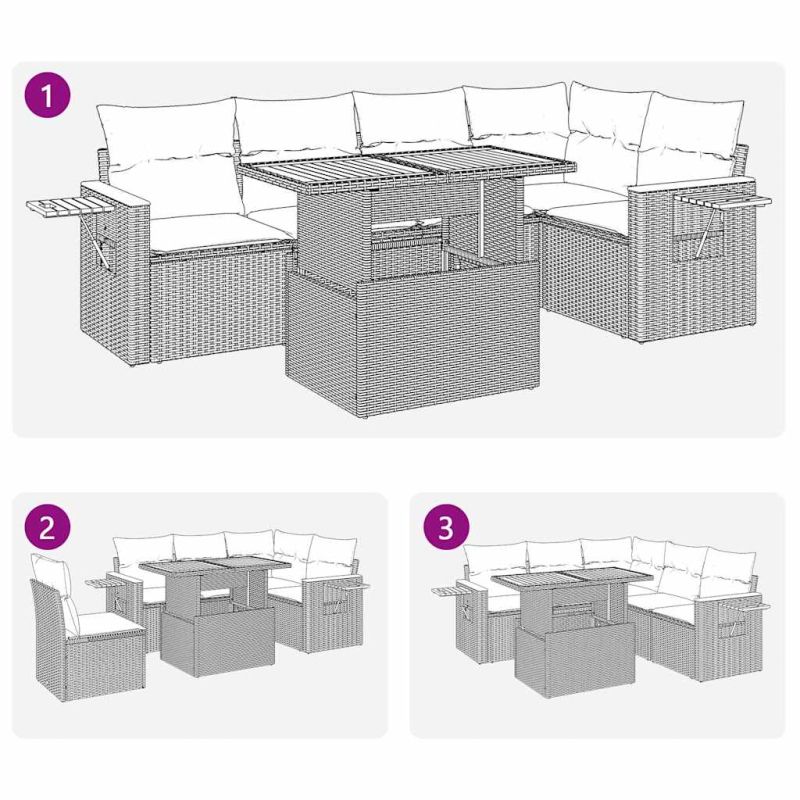 1

2

3