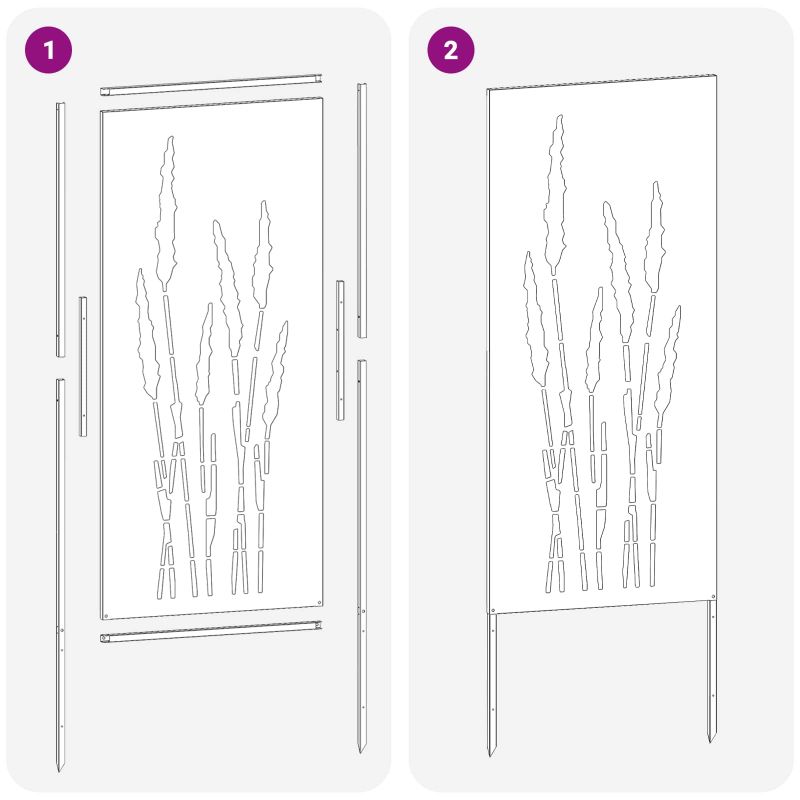 1

2