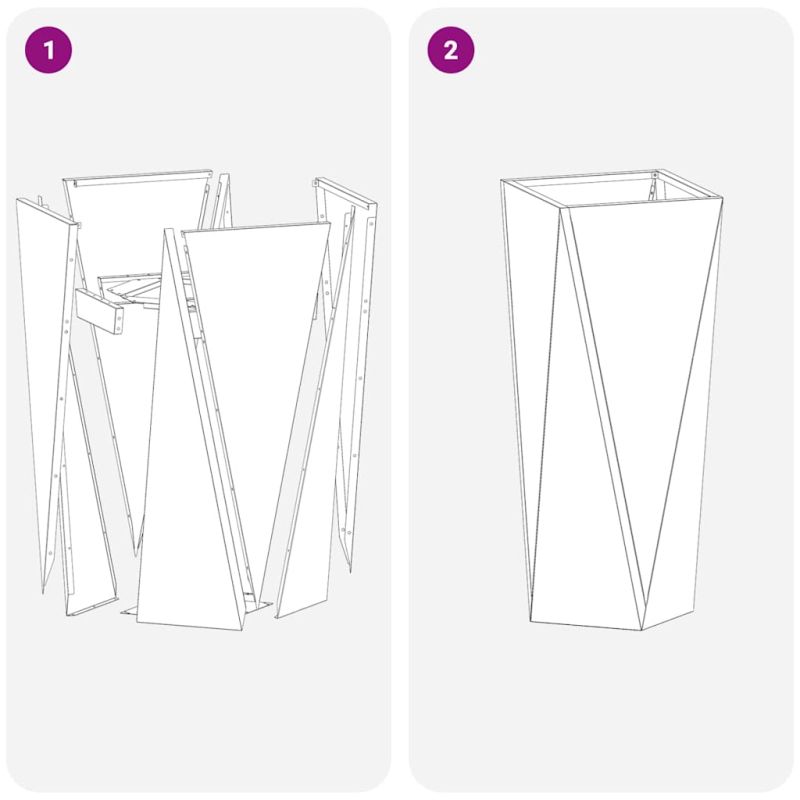 1

2