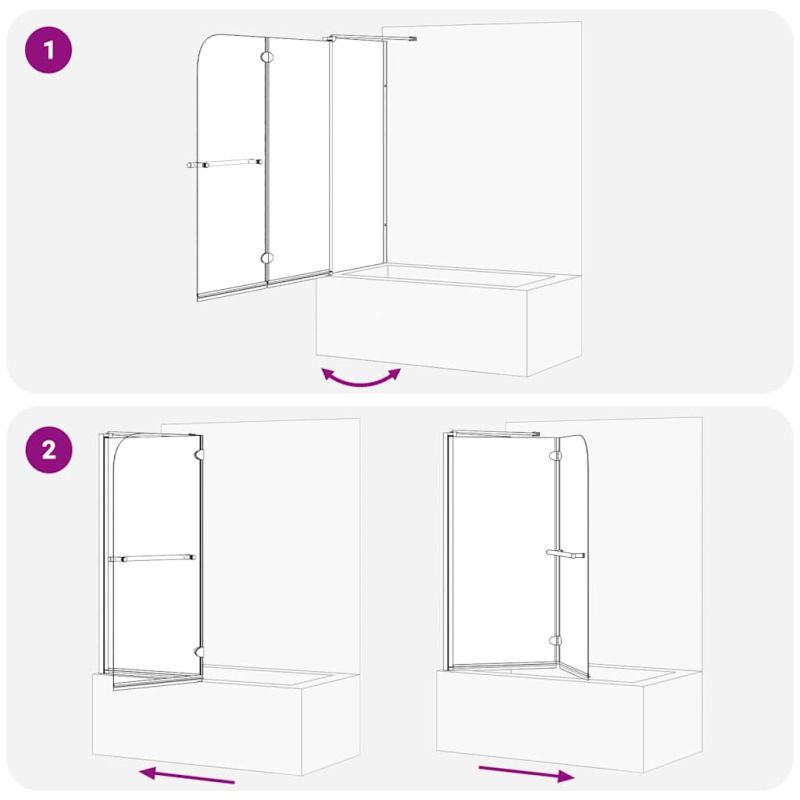 1

2