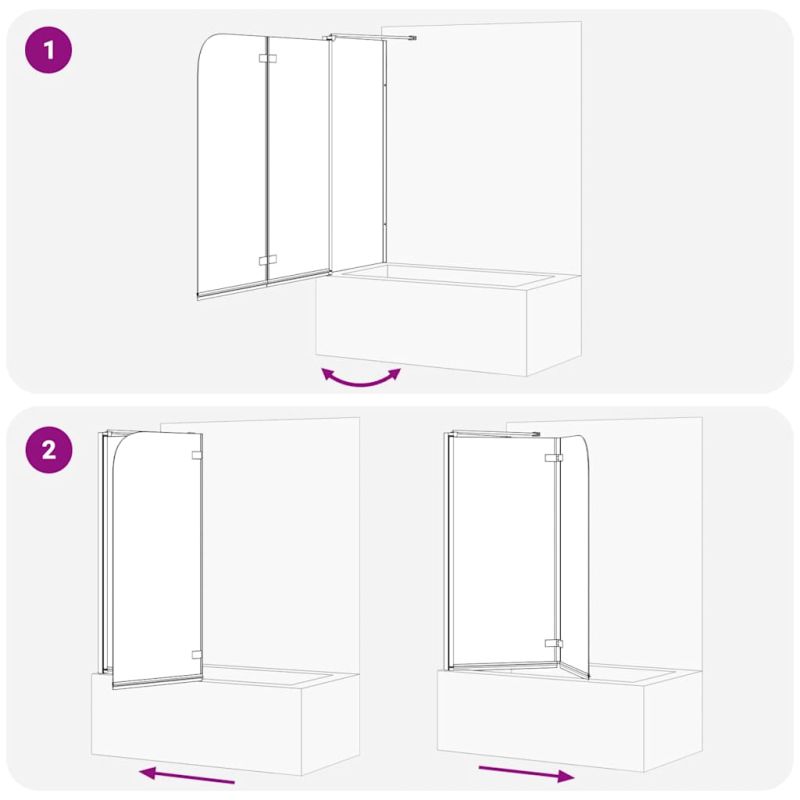 1

2