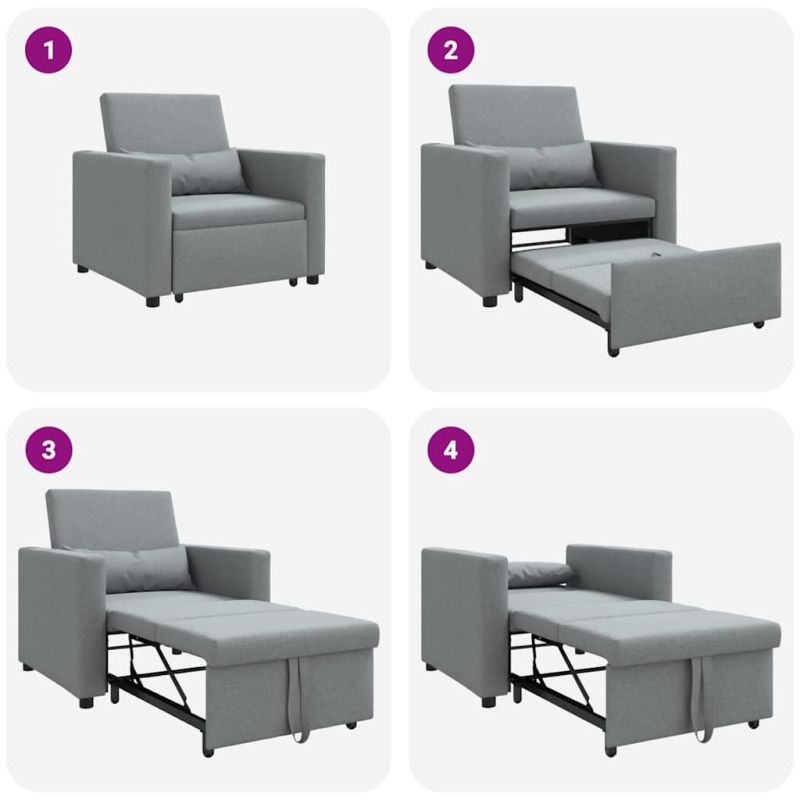 1

2

3

4