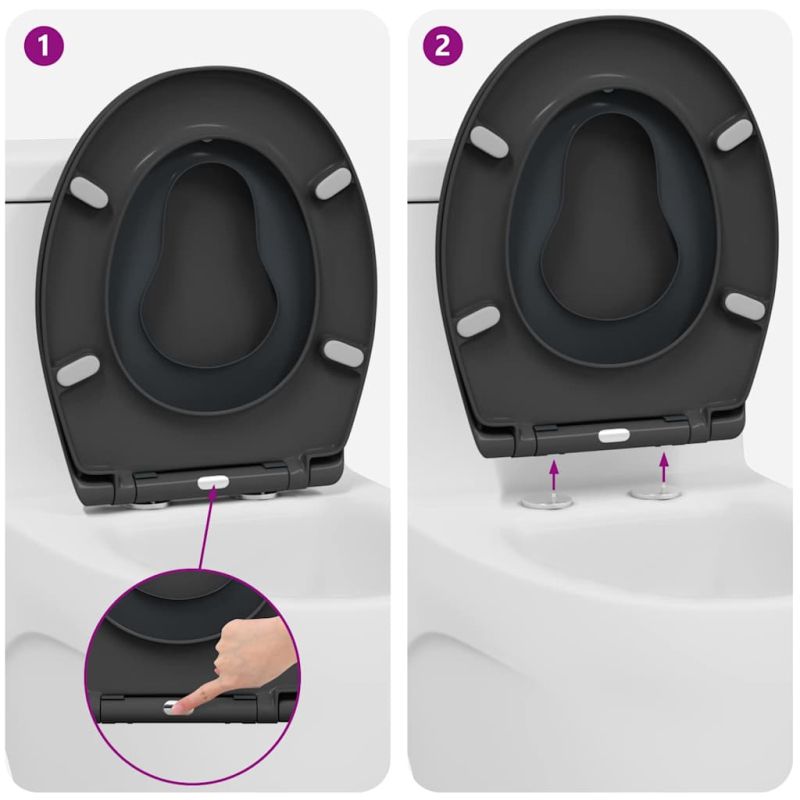 1

2