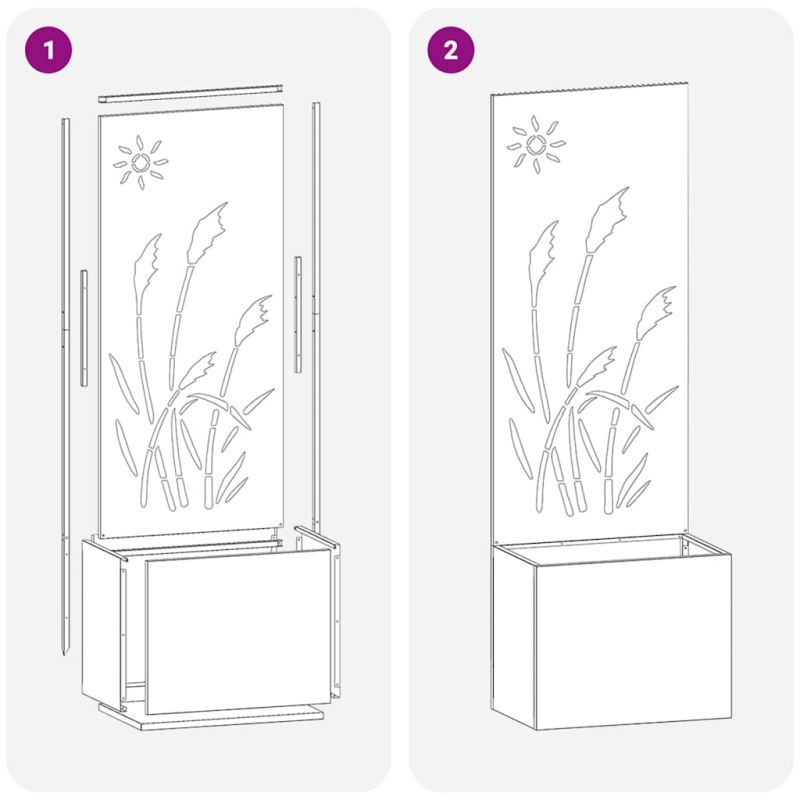 1

2