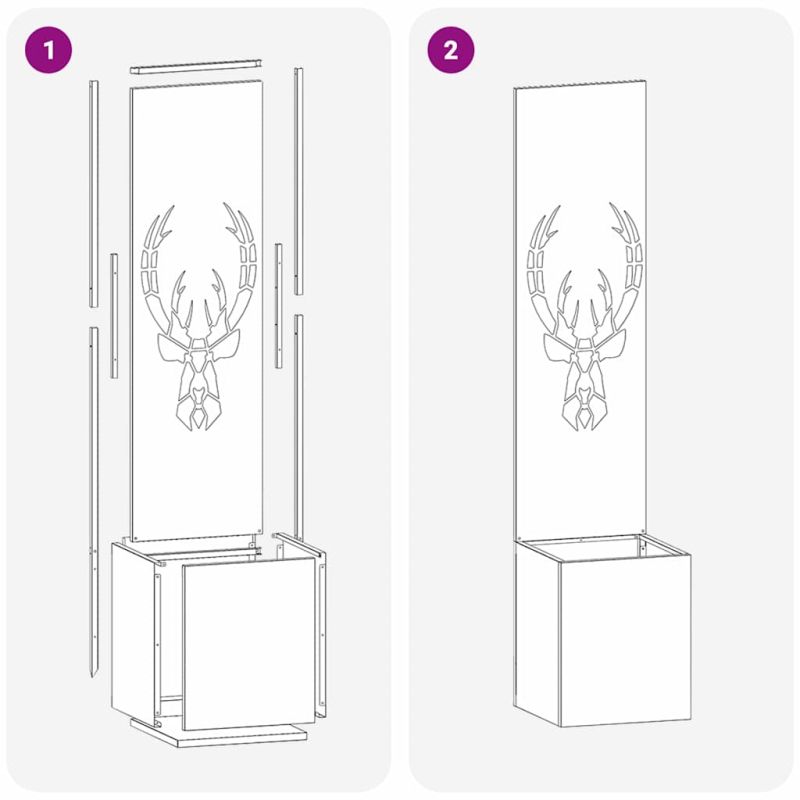 1

2