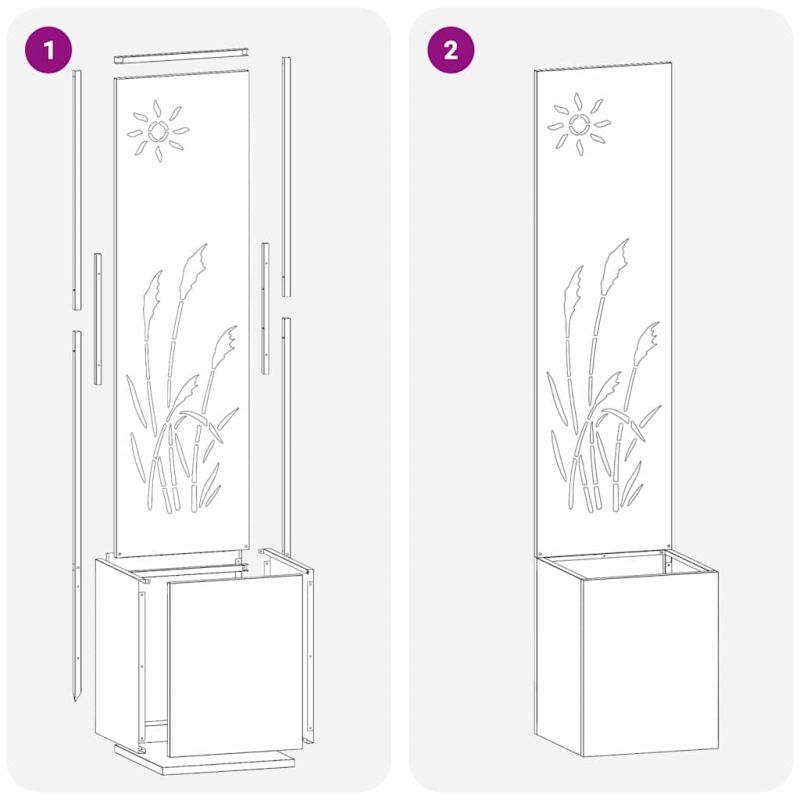 1

2