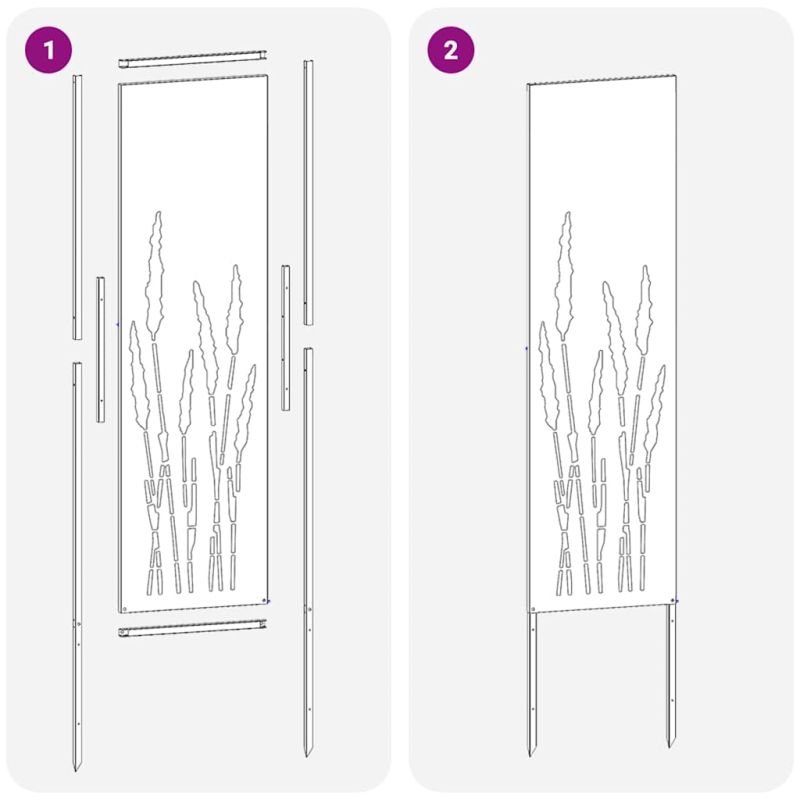 1

2