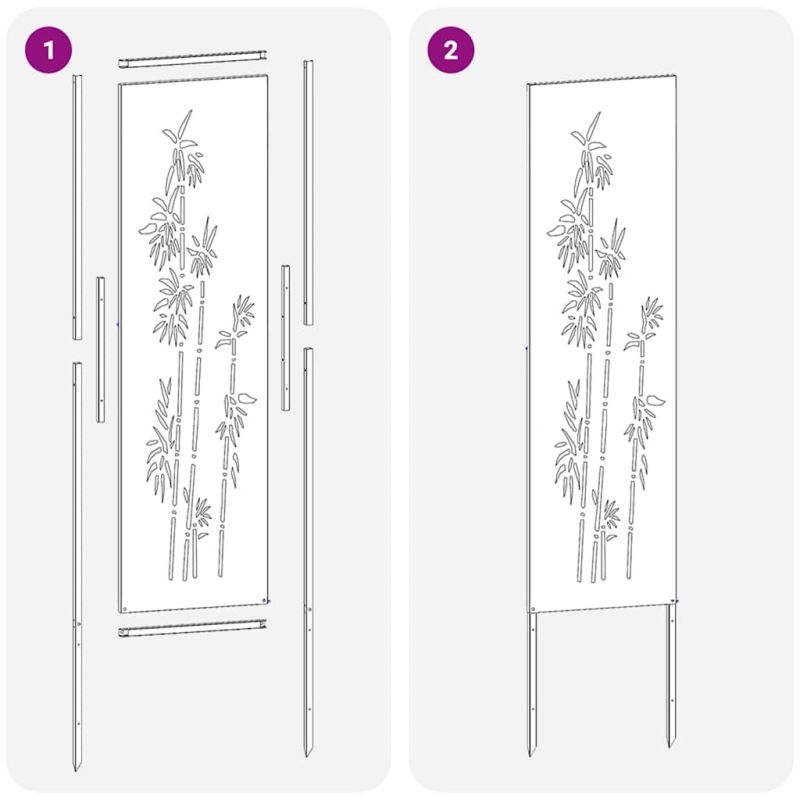 1

2