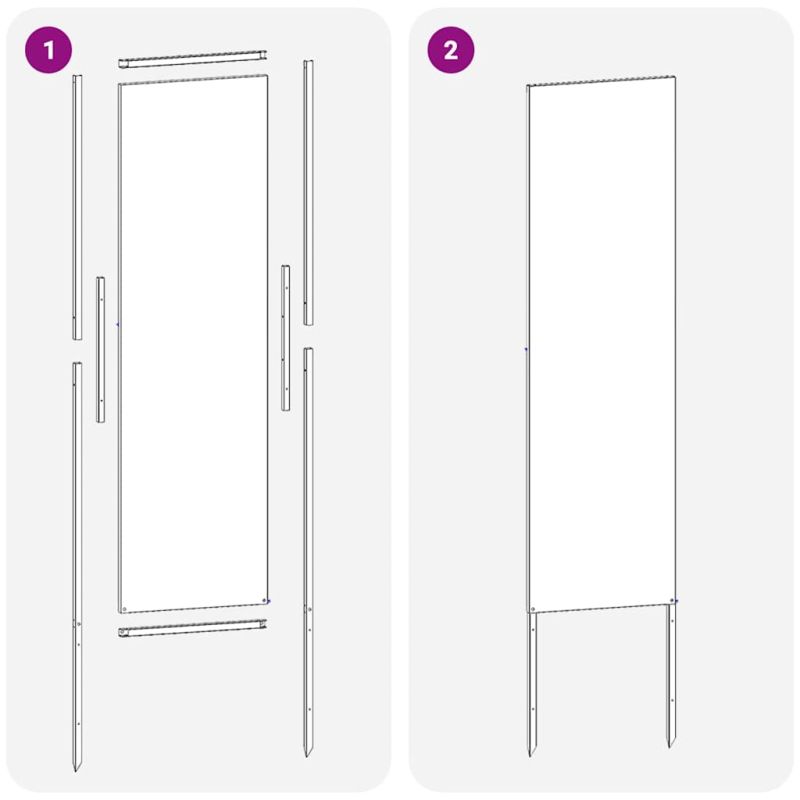 1

2