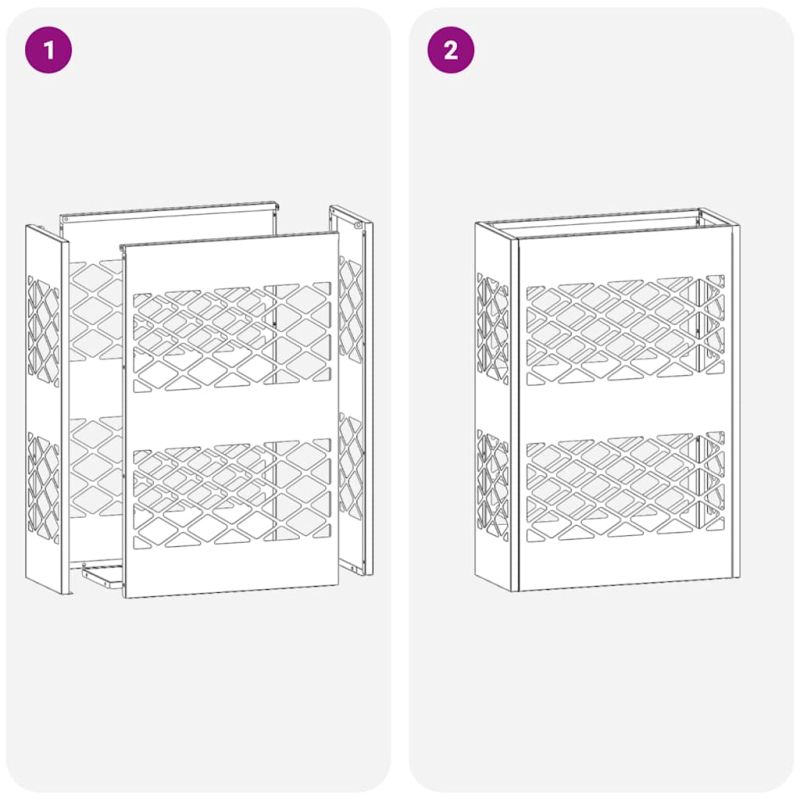 1

2