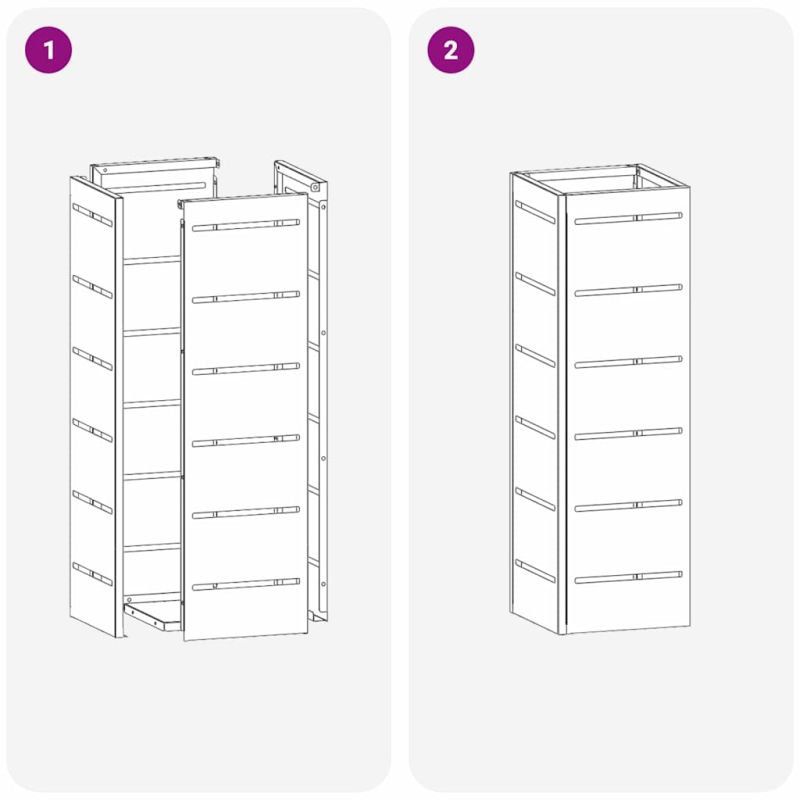 1

2