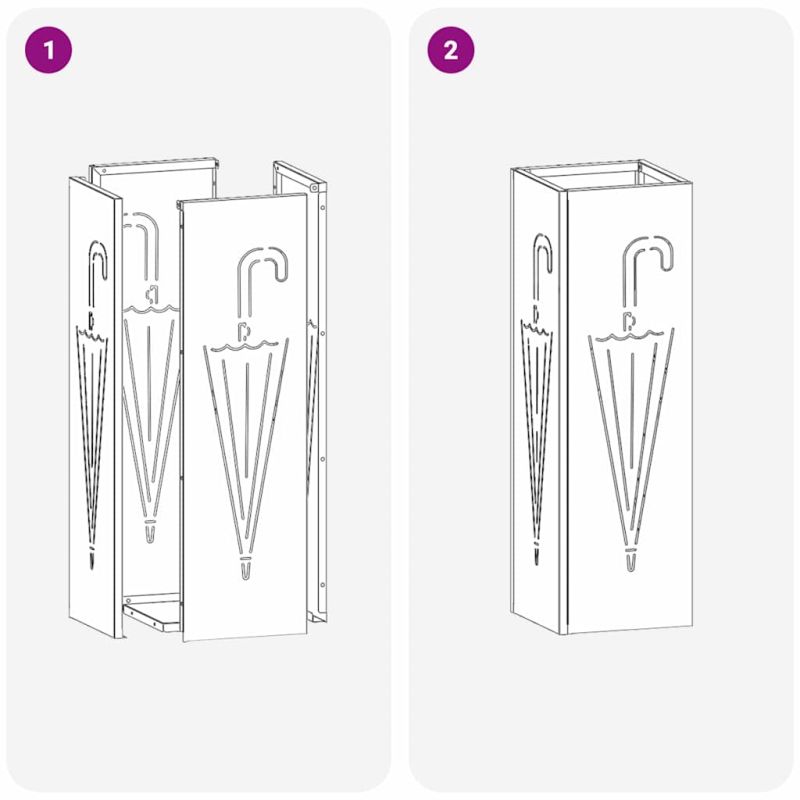 1

2