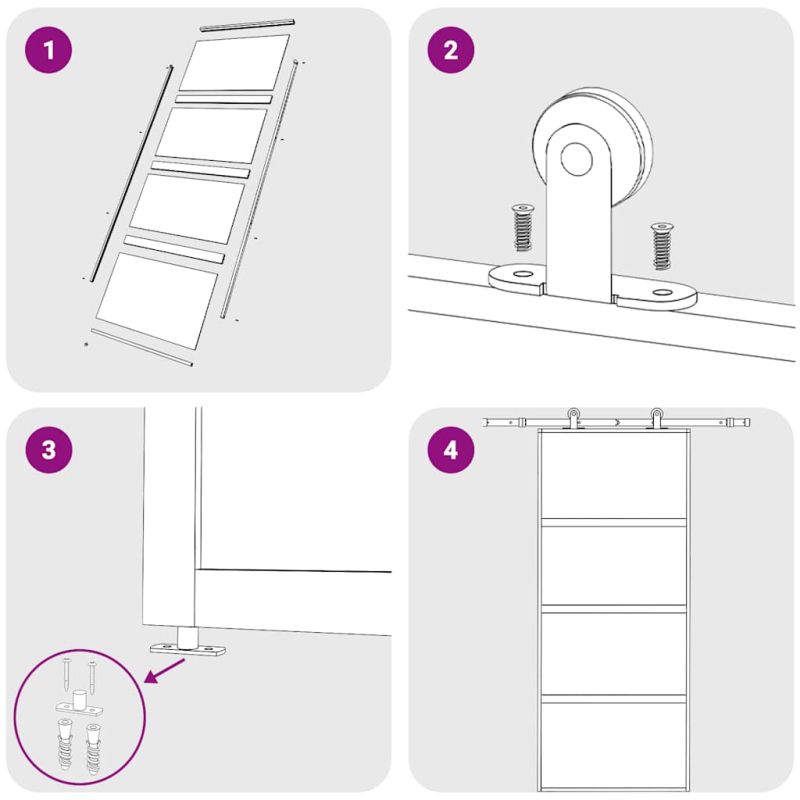 1

2

3

4